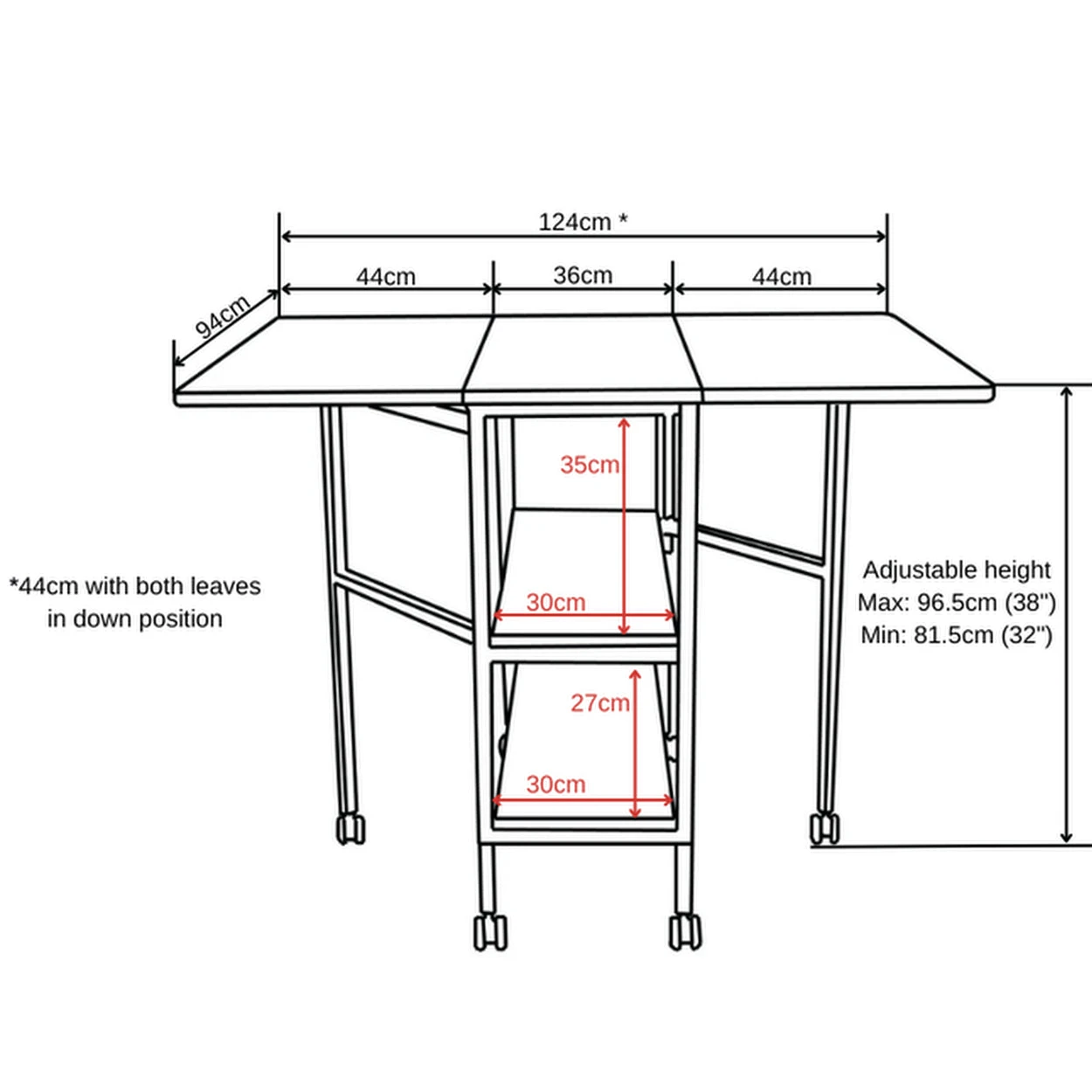 124cm *

44cm

36cm

44cm

94cm

35cm

30cm

27cm

30cm

*44cm with both leaves in down position

Adjustable height
Max: 96.5cm (38")
Min: 81.5cm (32")