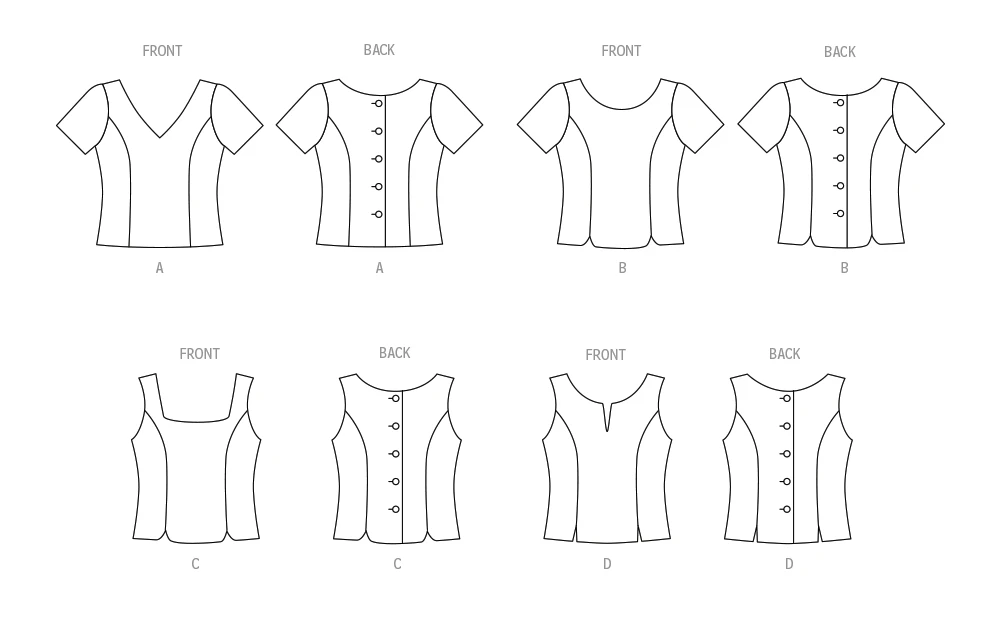 FRONT

BACK

FRONT

BACK

A

A

B

B

FRONT

BACK

FRONT

BACK

C

C

D

D