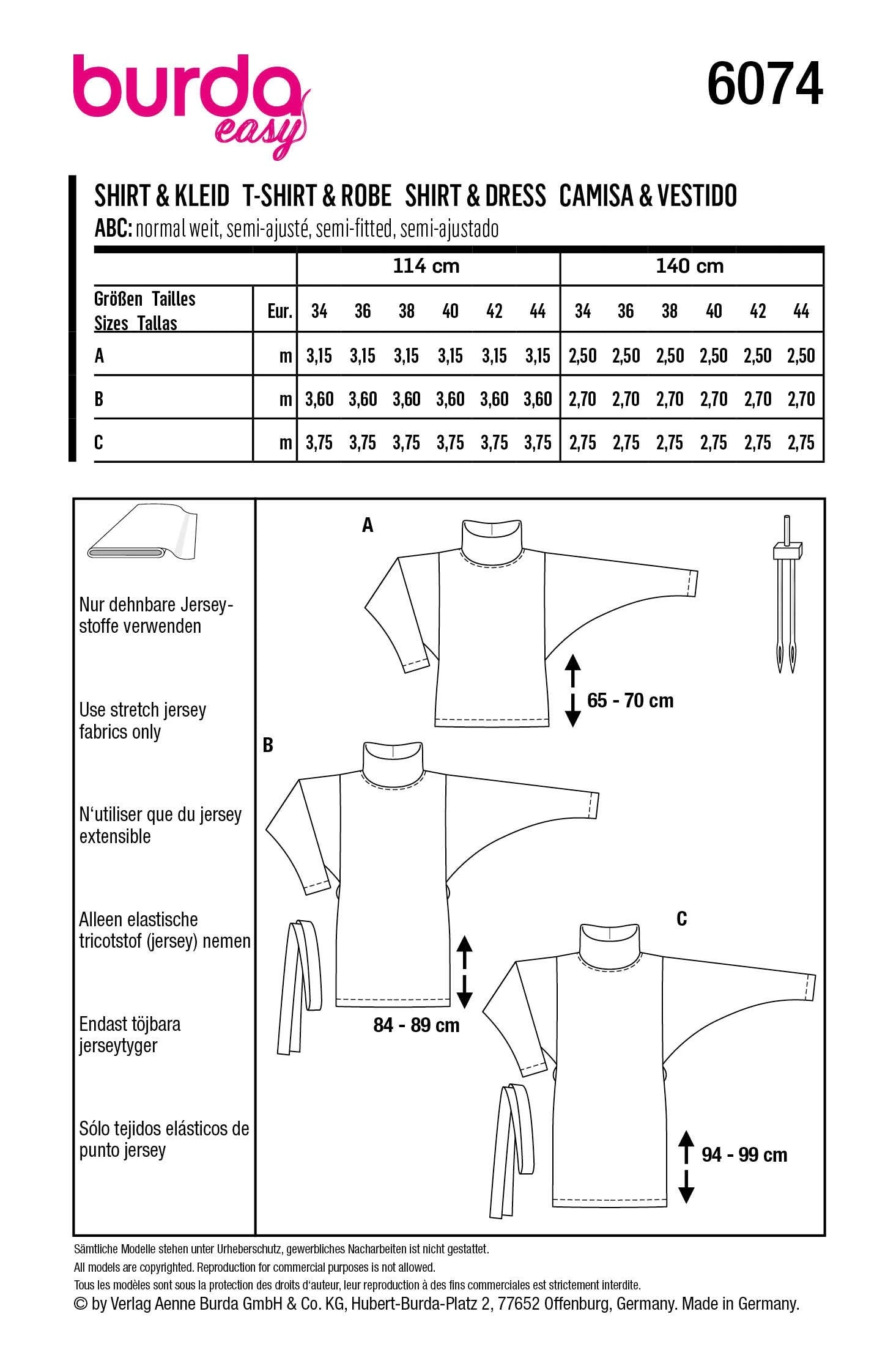 burda easy

6074

SHIRT & KLEID T-SHIRT & ROBE SHIRT & DRESS CAMISA & VESTIDO
ABC: normal weit, semi-ajusté, semi-fitted, semi-ajustado

| | | 114 cm | | | | | | 140 cm | | | | | |
|---|---|---|---|---|---|---|---|---|---|---|---|---|---|
| Größen Tailles Sizes Tallas | Eur. | 34 | 36 | 38 | 40 | 42 | 44 | 34 | 36 | 38 | 40 | 42 | 44 |
| A | m | 3,15 | 3,15 | 3,15 | 3,15 | 3,15 | 3,15 | 2,50 | 2,50 | 2,50 | 2,50 | 2,50 | 2,50 |
| B | m | 3,60 | 3,60 | 3,60 | 3,60 | 3,60 | 3,60 | 2,70 | 2,70 | 2,70 | 2,70 | 2,70 | 2,70 |
| C | m | 3,75 | 3,75 | 3,75 | 3,75 | 3,75 | 3,75 | 2,75 | 2,75 | 2,75 | 2,75 | 2,75 | 2,75 |

Nur dehnbare Jerseystoffe verwenden

Use stretch jersey fabrics only

N‘utiliser que du jersey extensible

Alleen elastische tricotstof (jersey) nemen

Endast töjbara jerseytyger

Sólo tejidos elásticos de punto jersey

A

65 - 70 cm

B

84 - 89 cm

C

94 - 99 cm

Sämtliche Modelle stehen unter Urheberschutz, gewerbliches Nacharbeiten ist nicht gestattet.
All models are copyrighted. Reproduction for commercial purposes is not allowed.
Tous les modèles sont sous la protection des droits d‘auteur, leur reproduction à des fins commerciales est strictement interdite.
© by Verlag Aenne Burda GmbH & Co. KG, Hubert-Burda-Platz 2, 77652 Offenburg, Germany. Made in Germany.