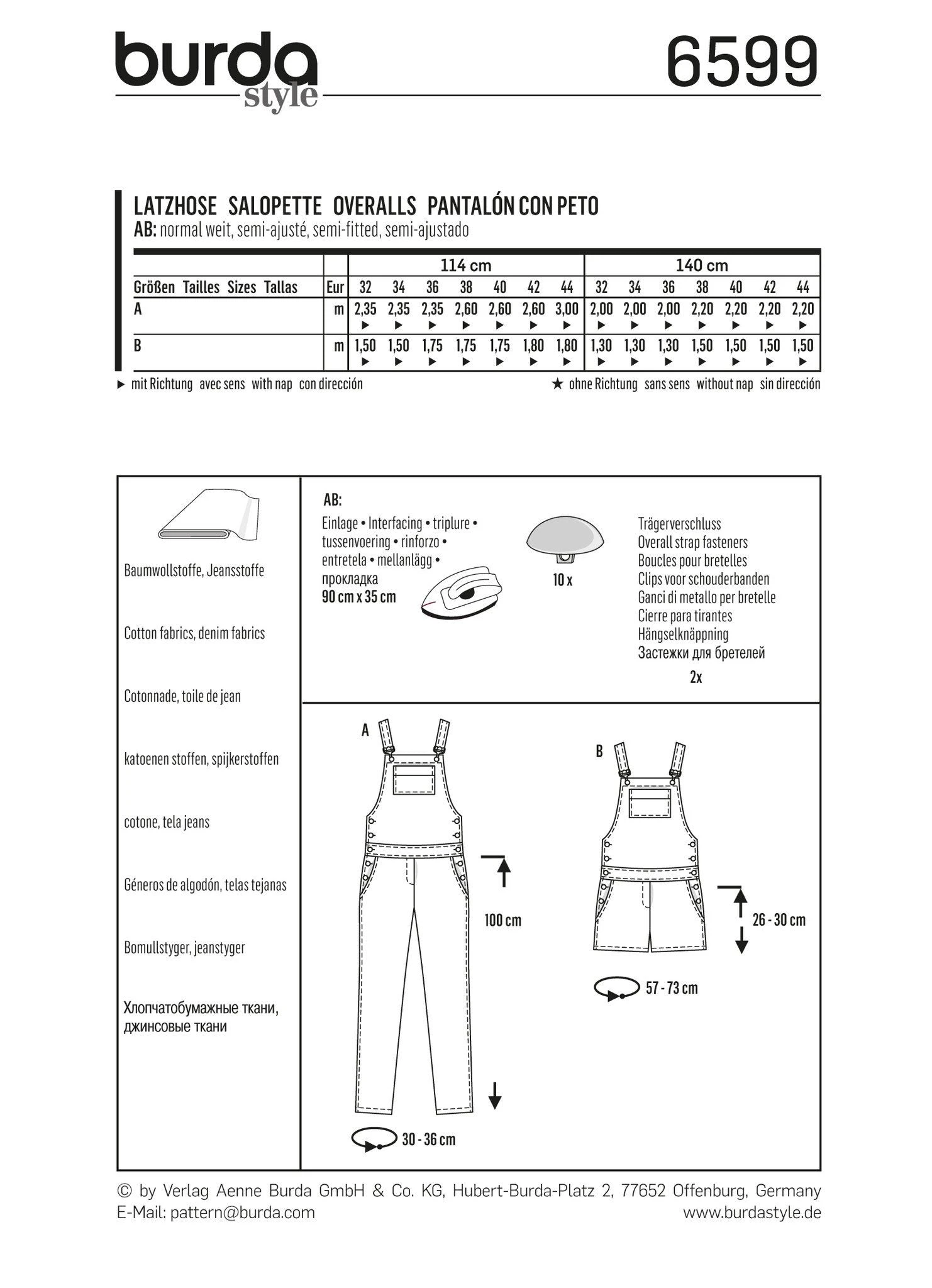 burda style

6599

LATZHOSE SALOPETTE OVERALLS PANTALÓN CON PETO
AB: normal weit, semi-ajusté, semi-fitted, semi-ajustado

| | | 114 cm | | | | | | | 140 cm | | | | | | |
|---|---|---|---|---|---|---|---|---|---|---|---|---|---|---|---|
| Größen Tailles Sizes Tallas | Eur | 32 | 34 | 36 | 38 | 40 | 42 | 44 | 32 | 34 | 36 | 38 | 40 | 42 | 44 |
| A | m | 2,35 ▶ | 2,35 ▶ | 2,35 ▶ | 2,60 ▶ | 2,60 ▶ | 2,60 ▶ | 3,00 ▶ | 2,00 ▶ | 2,00 ▶ | 2,00 ▶ | 2,20 ▶ | 2,20 ▶ | 2,20 ▶ | 2,20 ▶ |
| B | m | 1,50 ▶ | 1,50 ▶ | 1,75 ▶ | 1,75 ▶ | 1,75 ▶ | 1,80 ▶ | 1,80 ▶ | 1,30 ▶ | 1,30 ▶ | 1,30 ▶ | 1,50 ▶ | 1,50 ▶ | 1,50 ▶ | 1,50 ▶ |

▶ mit Richtung avec sens with nap con dirección

★ ohne Richtung sans sens without nap sin dirección

Baumwollstoffe, Jeansstoffe

Cotton fabrics, denim fabrics

Cotonnade, toile de jean

katoenen stoffen, spijkerstoffen

cotone, tela jeans

Géneros de algodón, telas tejanas

Bomullstyger, jeanstyger

Хлопчатобумажные ткани, джинсовые ткани

AB:
Einlage • Interfacing • triplure • tussenvoering • rinforzo • entretela • mellanlägg • прокладка
90 cm x 35 cm

10 x

Trägerverschluss
Overall strap fasteners
Boucles pour bretelles
Clips voor schouderbanden
Ganci di metallo per bretelle
Cierre para tirantes
Hängselknäppning
Застежки для бретелей
2x

A

100 cm

30 - 36 cm

B

26 - 30 cm

57 - 73 cm

© by Verlag Aenne Burda GmbH & Co. KG, Hubert-Burda-Platz 2, 77652 Offenburg, Germany
E-Mail: pattern@burda.com
www.burdastyle.de